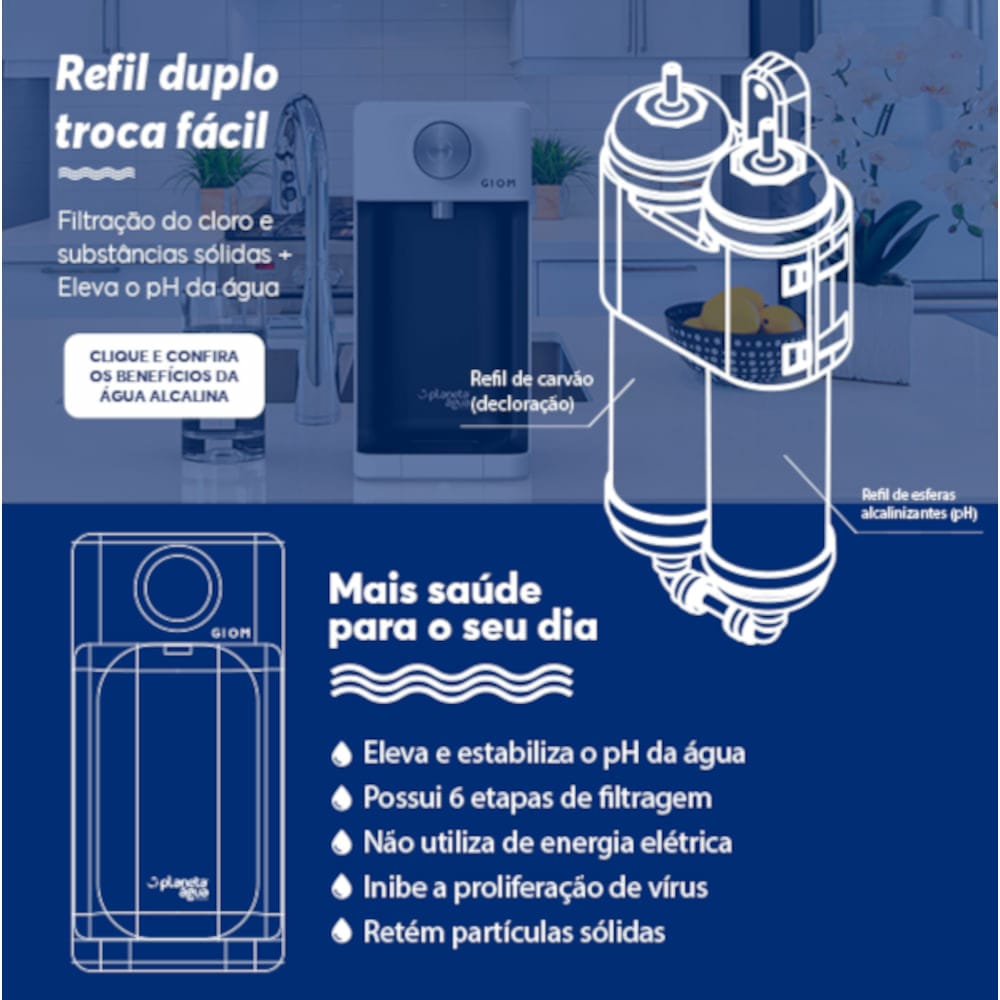 Refil duplo troca fácil

Filtração do cloro e substâncias sólidas + Eleva o pH da água

CLIQUE E CONFIRA OS BENEFÍCIOS DA ÁGUA ALCALINA

GIOM

planeta água

Refil de carvão (decloração)

Refil de esferas alcalinizantes (pH)

GIOM

planeta água

Mais saúde para o seu dia

Eleva e estabiliza o pH da água
Possui 6 etapas de filtragem
Não utiliza de energia elétrica
Inibe a proliferação de vírus
Retém partículas sólidas